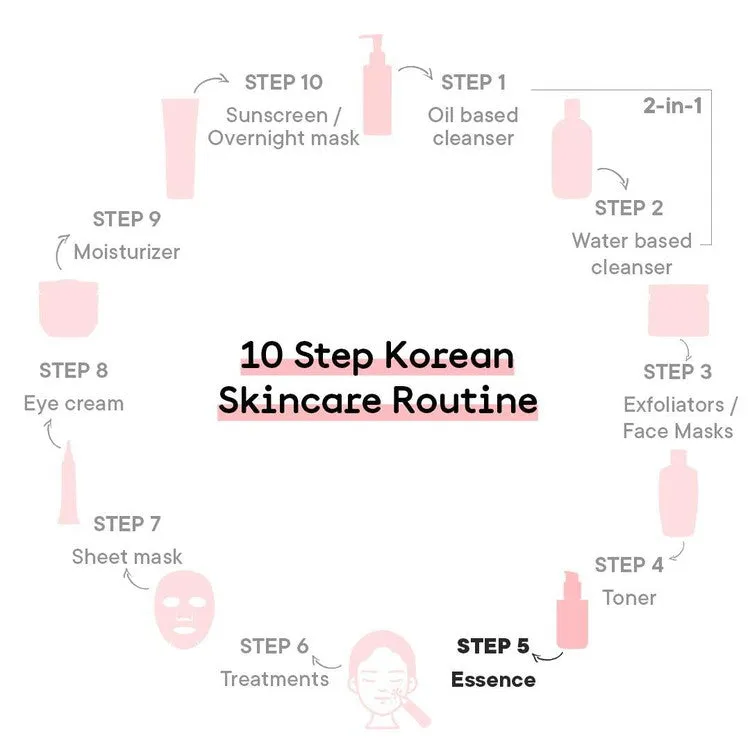 10 Step Korean Skincare Routine

STEP 1
Oil based cleanser

2-in-1

STEP 2
Water based cleanser

STEP 3
Exfoliators / Face Masks

STEP 4
Toner

STEP 5
Essence

STEP 6
Treatments

STEP 7
Sheet mask

STEP 8
Eye cream

STEP 9
Moisturizer

STEP 10
Sunscreen / Overnight mask